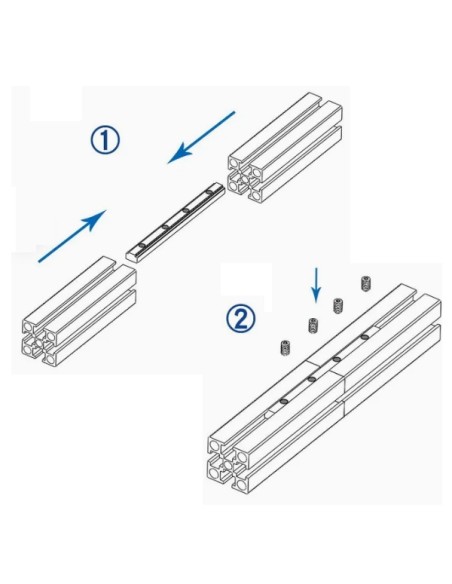 ①

②