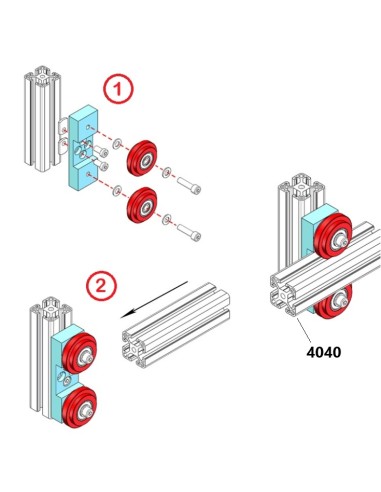 1

2

4040