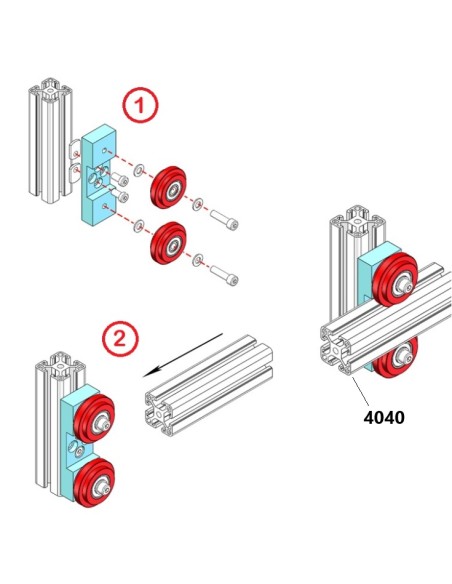 1

2

4040