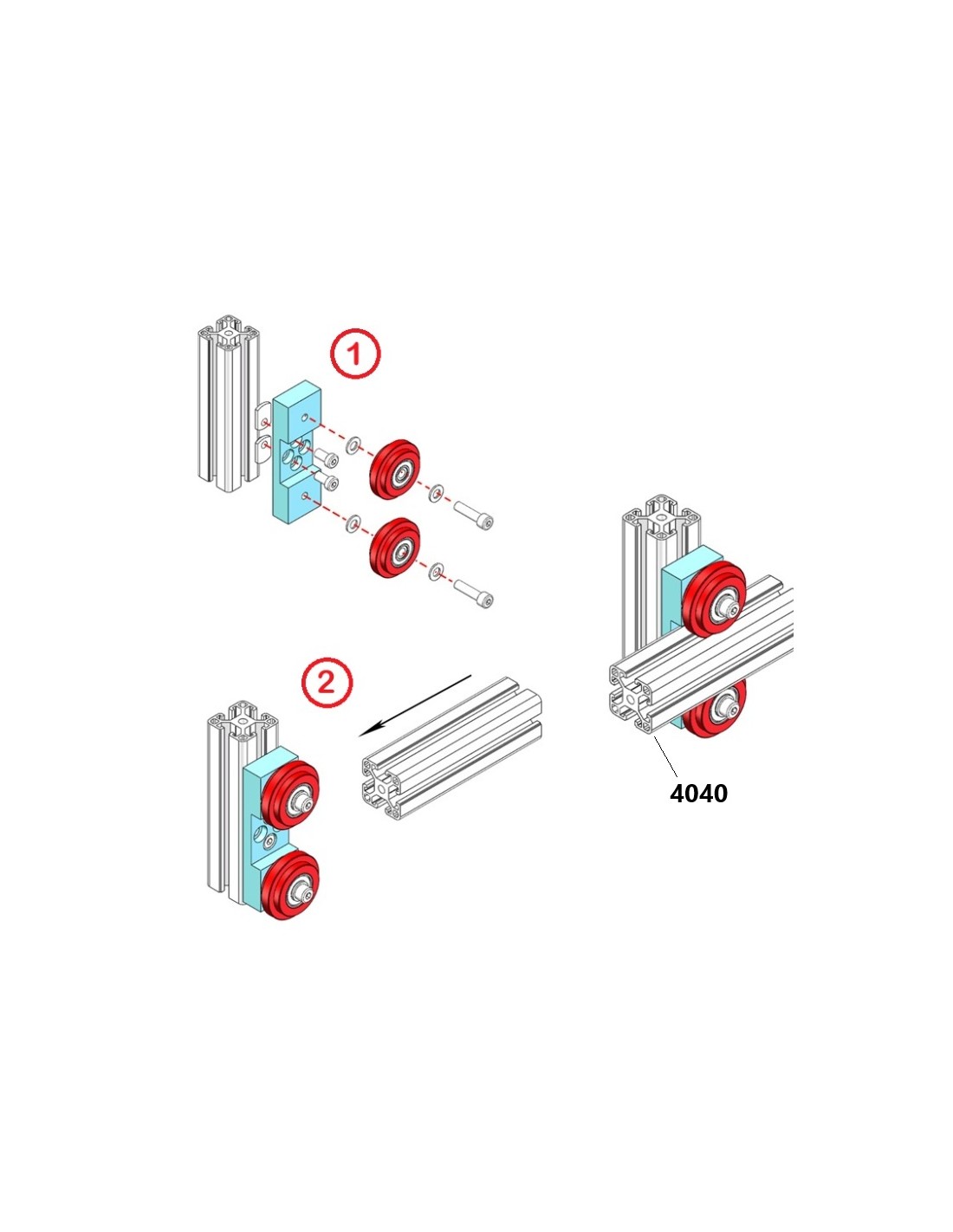 1

2

4040