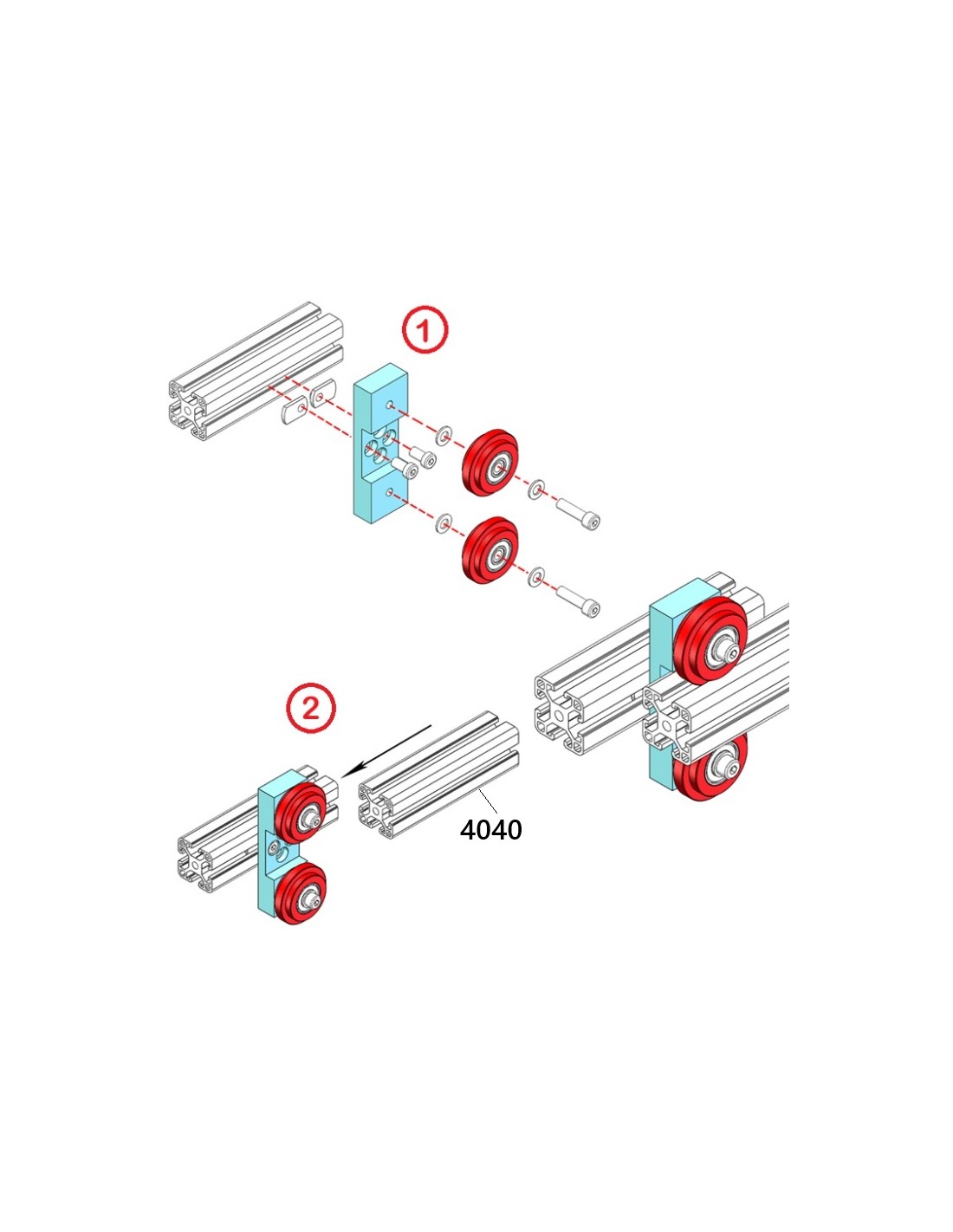 1

2

4040