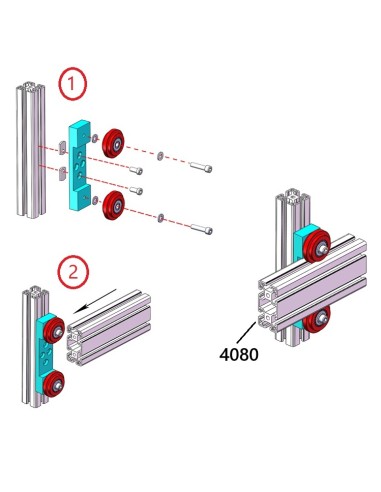 1

2

4080