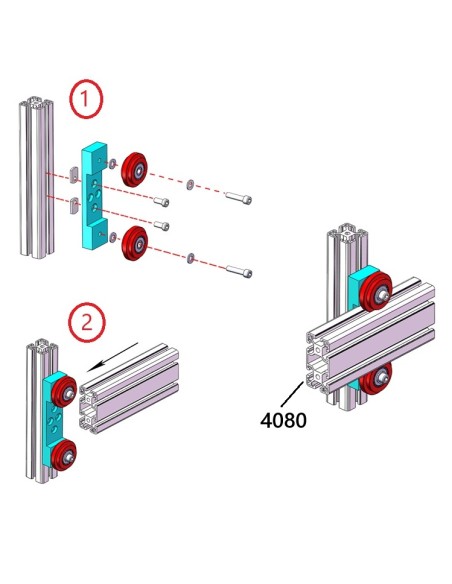 1

2

4080