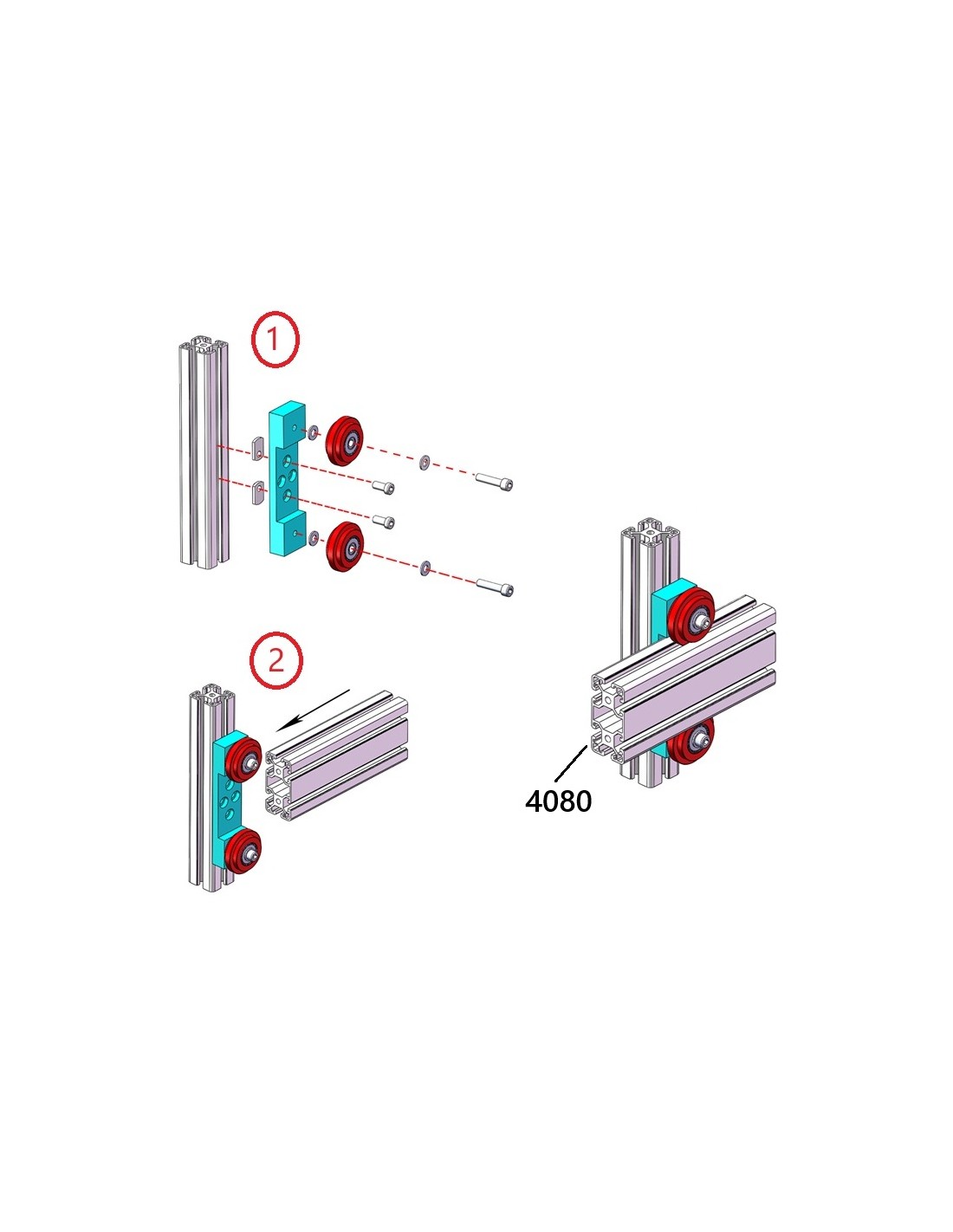 1

2

4080