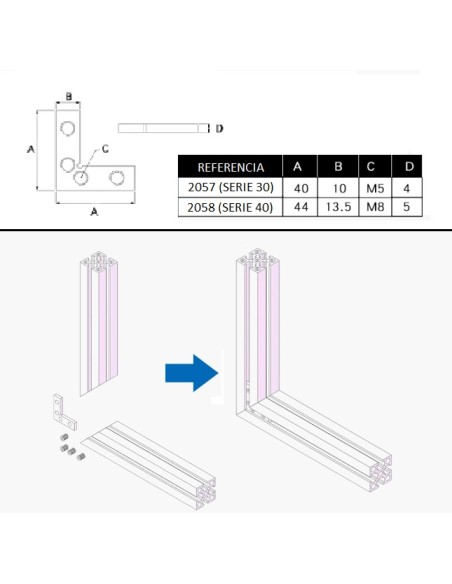 B

A

C

D

A

| REFERENCIA | A | B | C | D |
|---|---|---|---|---|
| 2057 (SERIE 30) | 40 | 10 | M5 | 4 |
| 2058 (SERIE 40) | 44 | 13.5 | M8 | 5 |