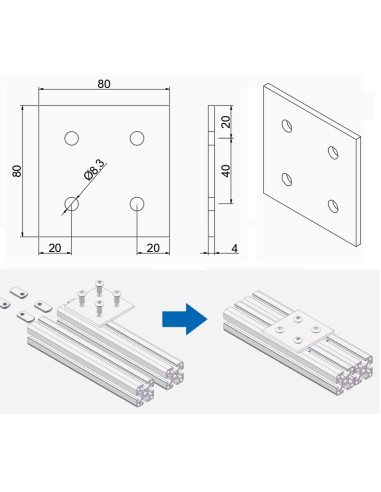 80

80

Ø8.3

20

20

20

40

4