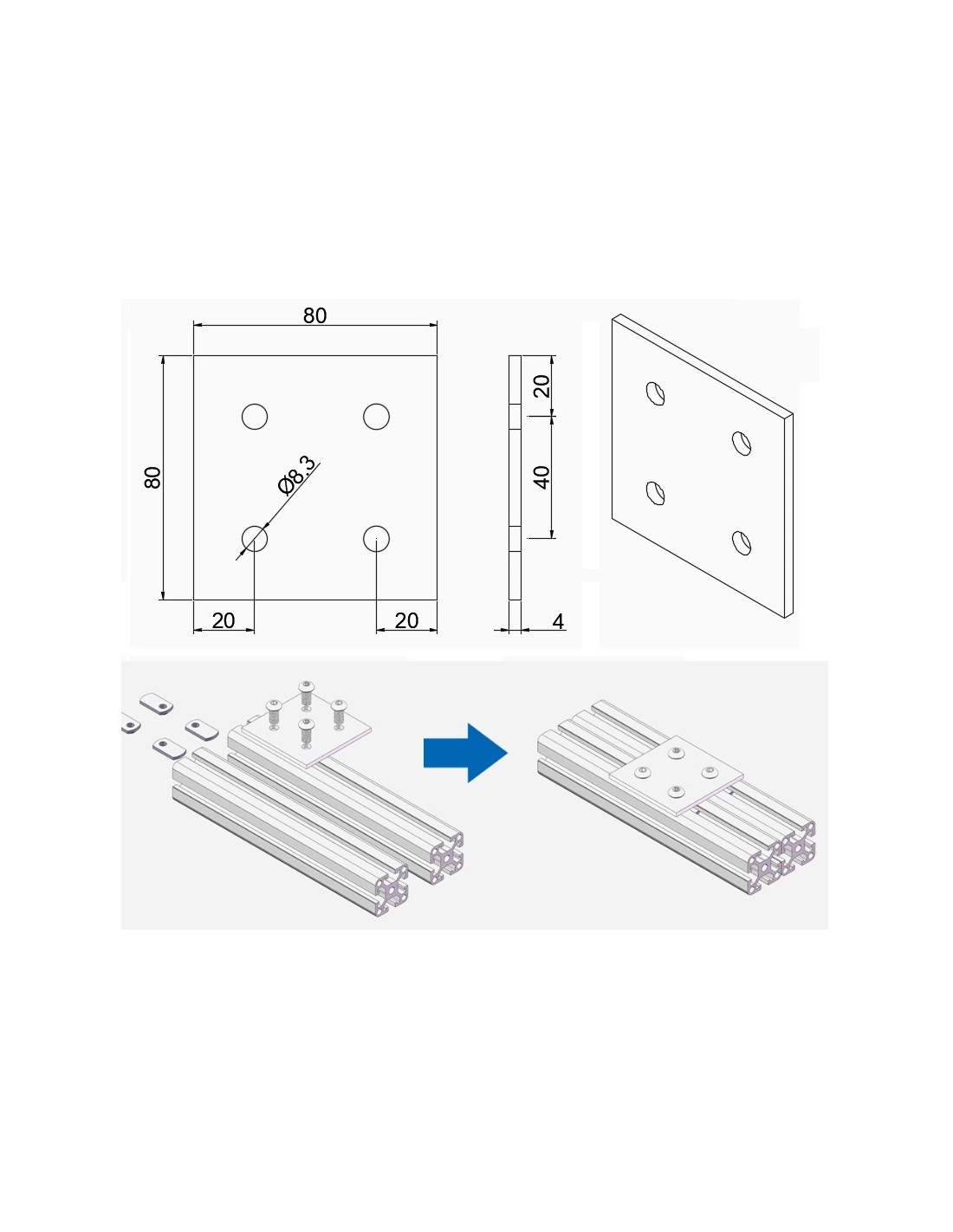 80
80
Ø8.3
20
20
20
40
4