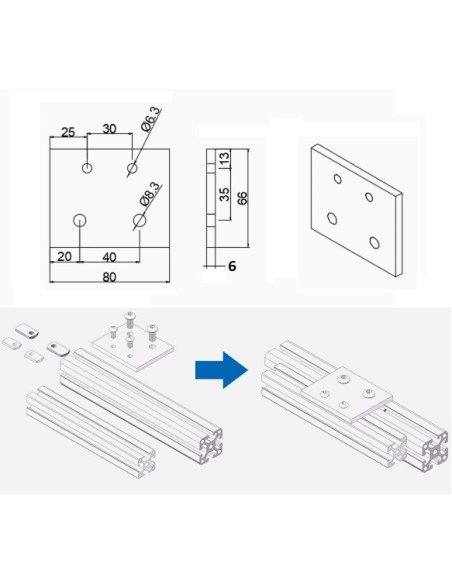 25
30
Ø6.3
Ø8.3
20
40
80
13
35
66
6