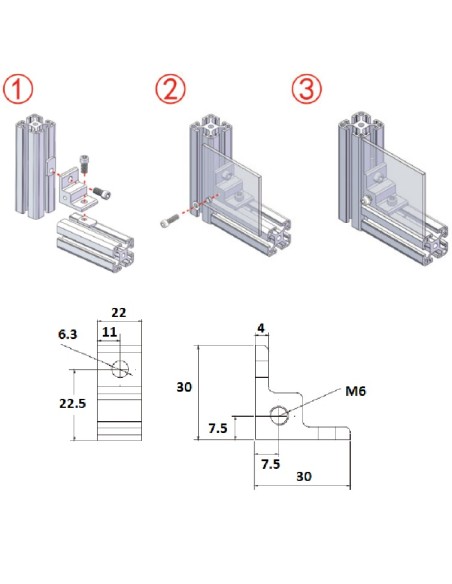 ①
②
③

22
6.3
11
22.5

4
30
M6
7.5
7.5
30