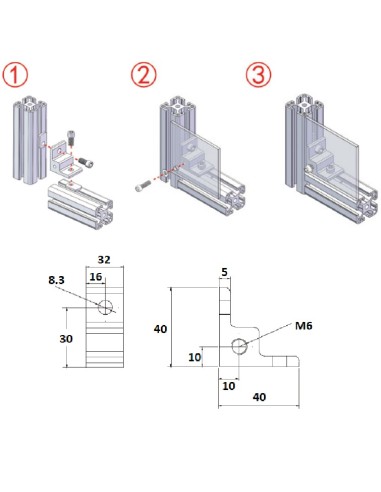 ①
②
③
32
8.3
16
30
5
40
M6
10
10
40