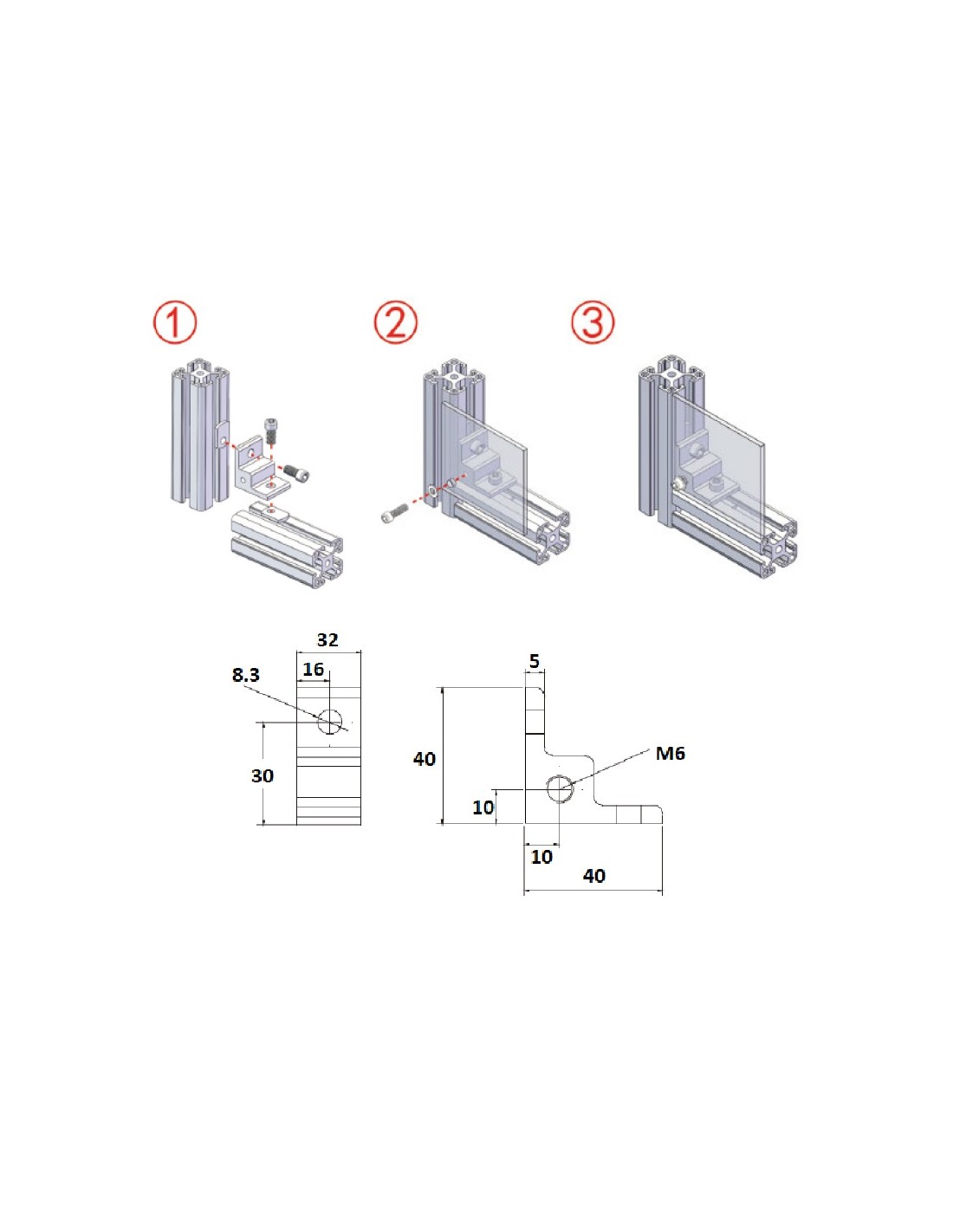 ①
②
③

32
16
8.3
30

5
40
M6
10
10
40