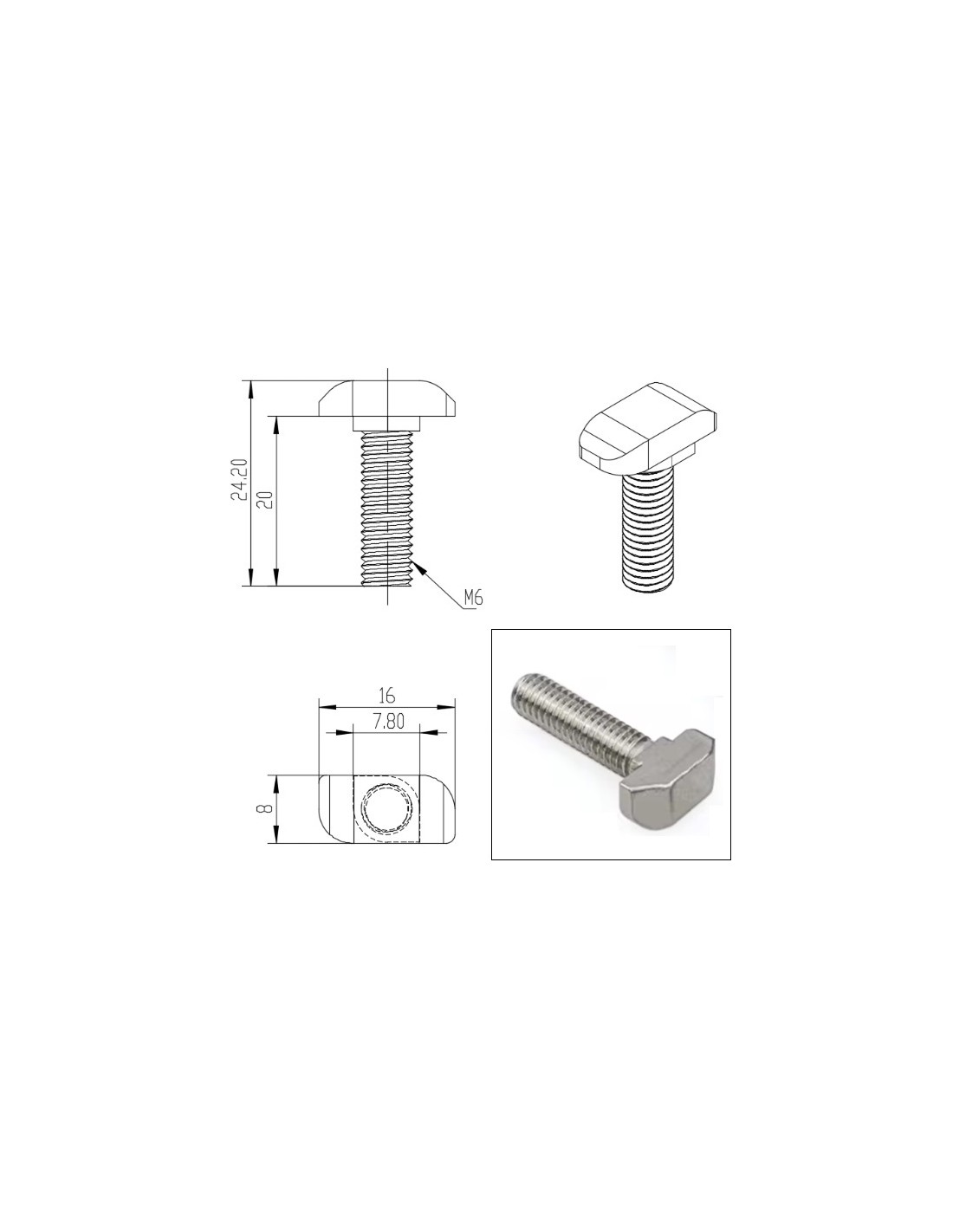 24.20
20
M6
16
7.80
8